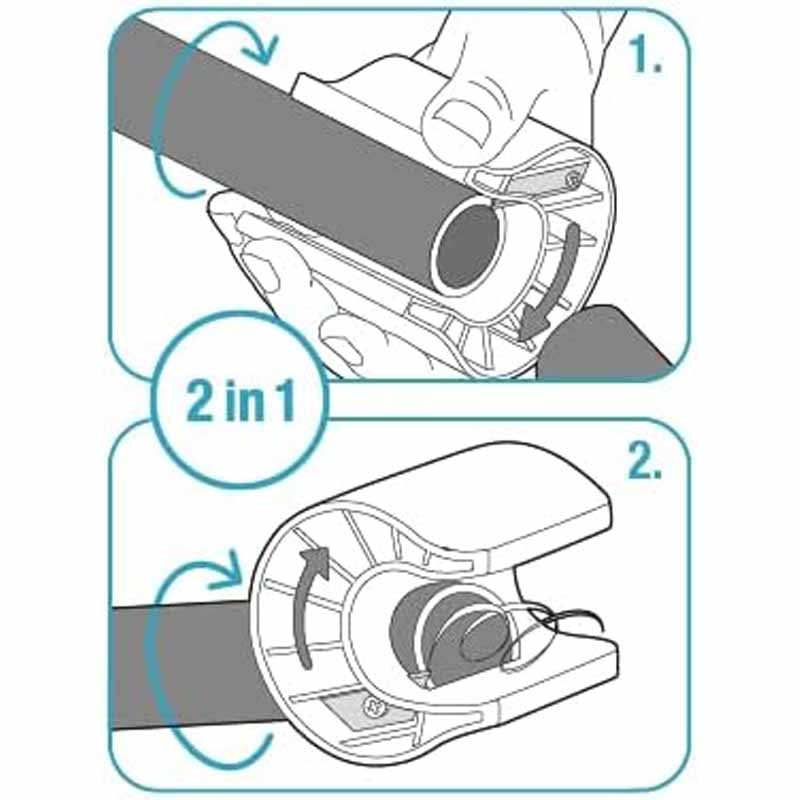 1.

2 in 1

2.